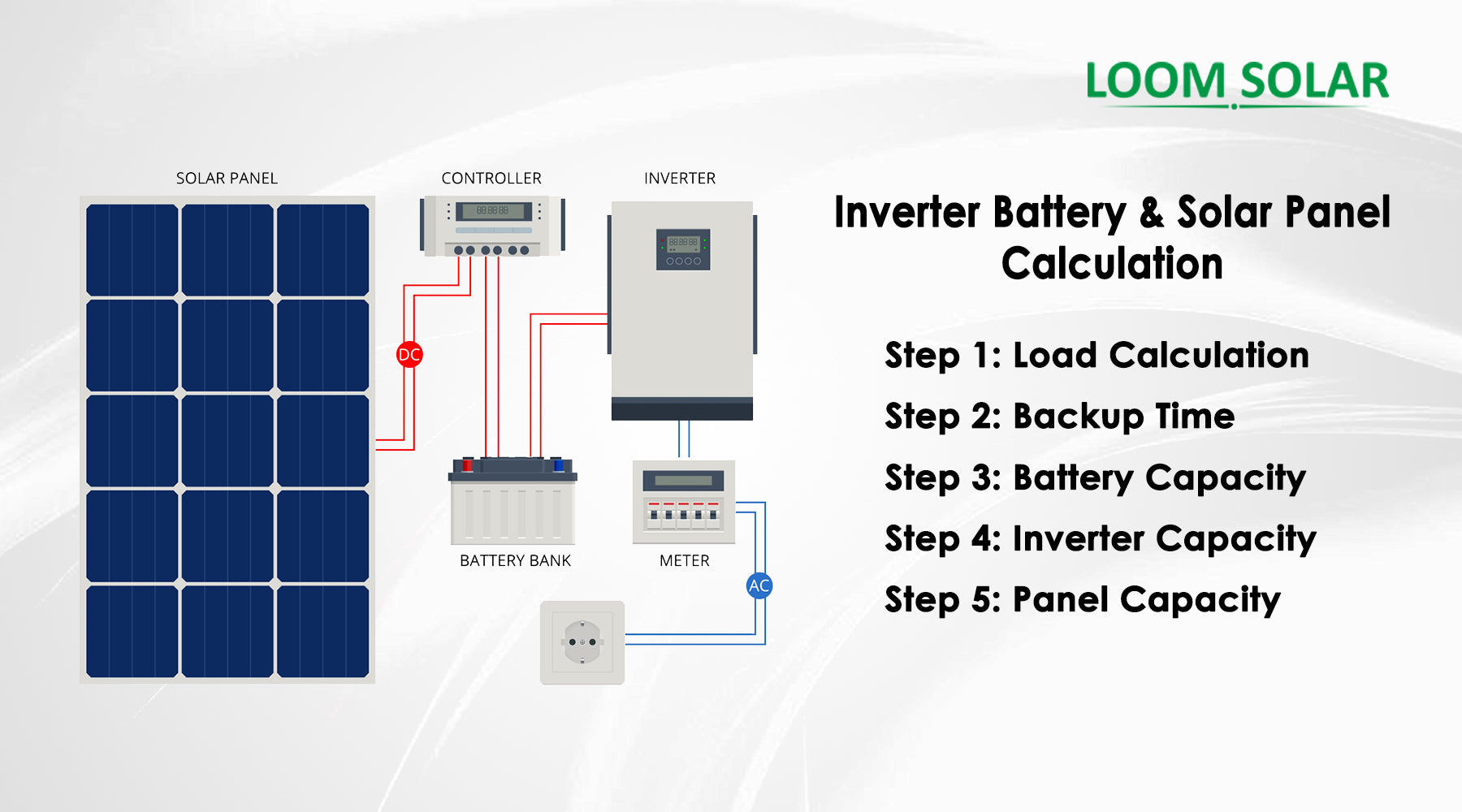 LOOM SOLAR

SOLAR PANEL

CONTROLLER

INVERTER

DC

BATTERY BANK

METER

AC

Inverter Battery & Solar Panel Calculation

Step 1: Load Calculation

Step 2: Backup Time

Step 3: Battery Capacity

Step 4: Inverter Capacity

Step 5: Panel Capacity